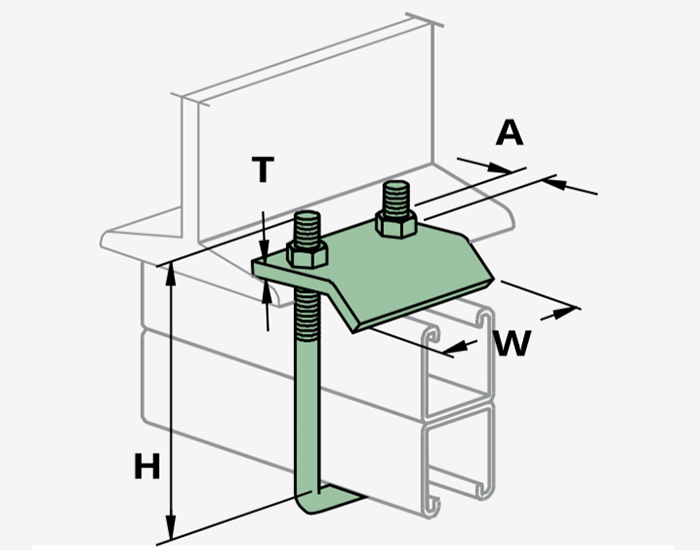 A
T
W
H